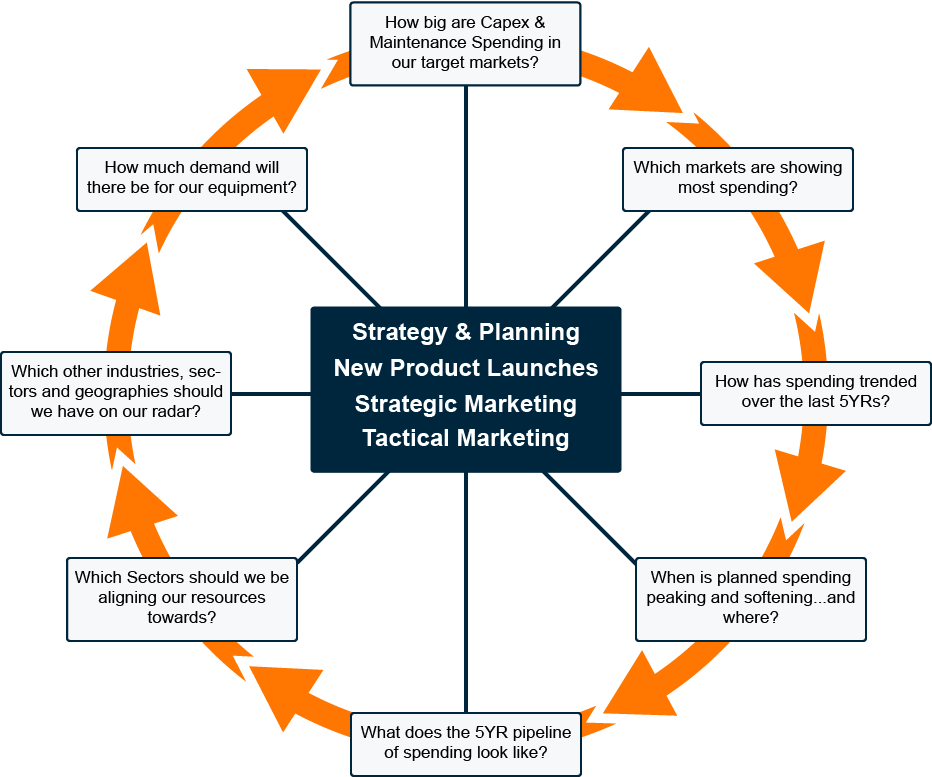 How big are Capex & Maintenance Spending in our target markets?

Which markets are showing most spending?

How has spending trended over the last 5YRs?

When is planned spending peaking and softening...and where?

What does the 5YR pipeline of spending look like?

Which Sectors should we be aligning our resources towards?

Which other industries, sectors and geographies should we have on our radar?

How much demand will there be for our equipment?

Strategy & Planning
New Product Launches
Strategic Marketing
Tactical Marketing